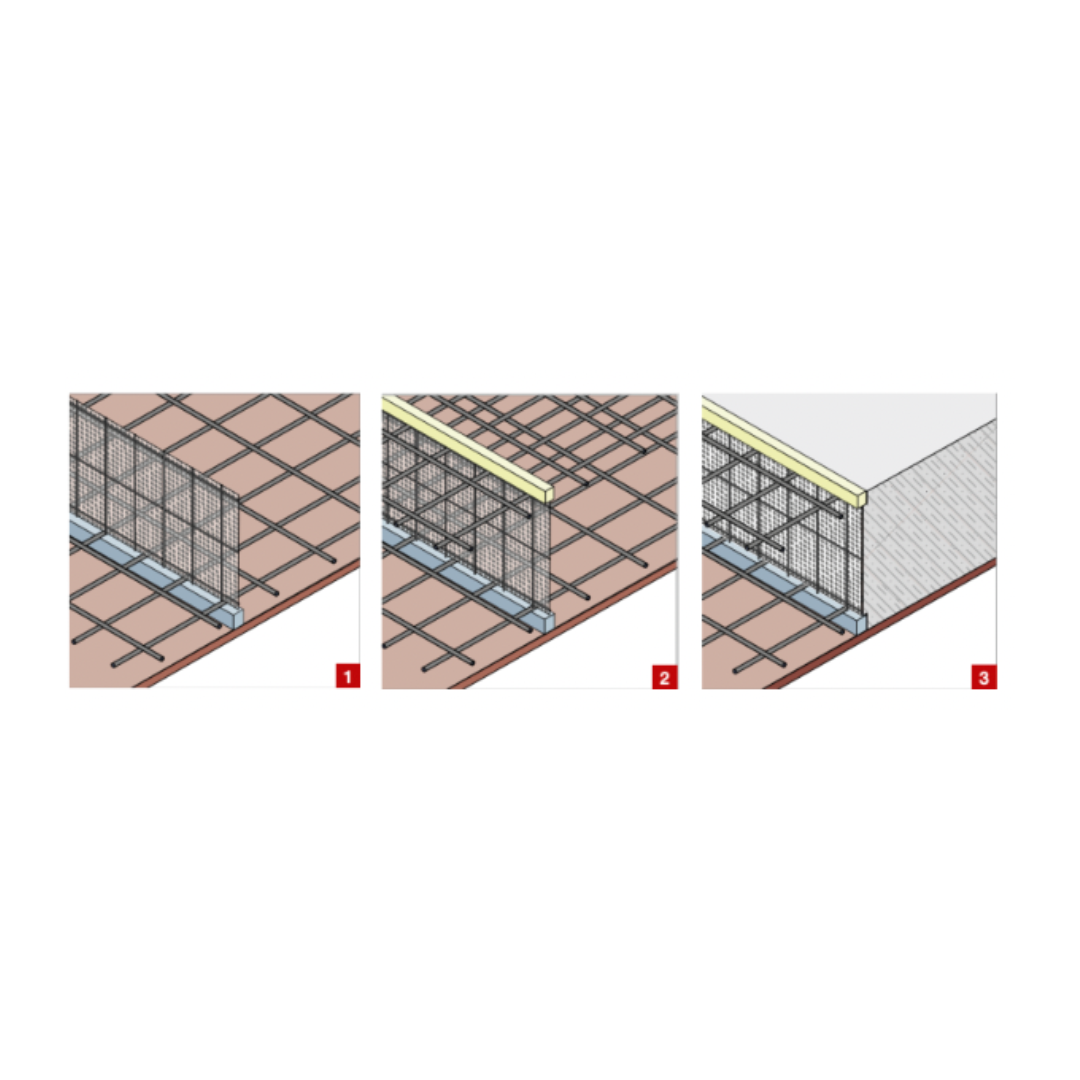 1

2

3